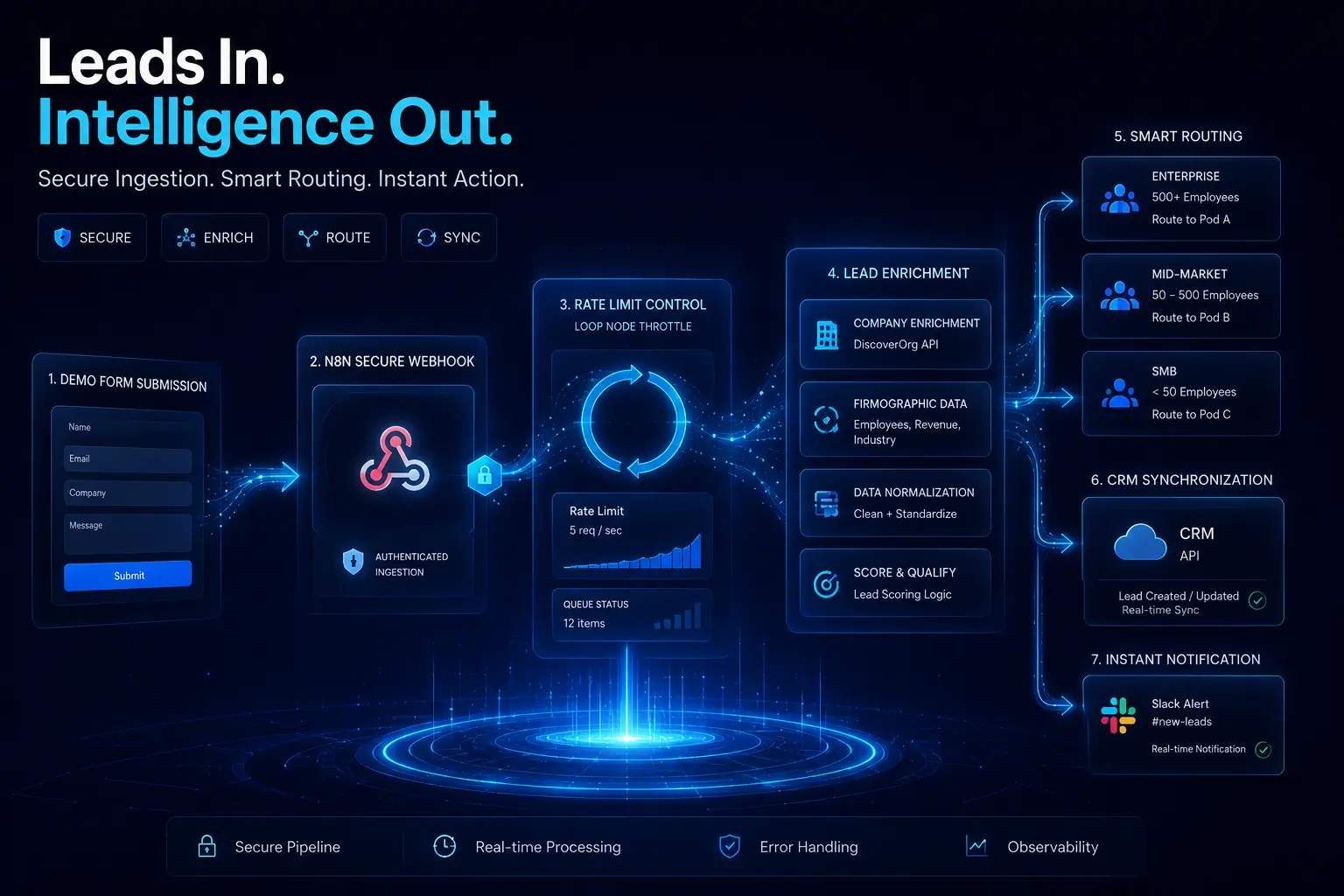 Leads In.
Intelligence Out.

Secure Ingestion. Smart Routing. Instant Action.

SECURE ENRICH ROUTE SYNC

1. DEMO FORM SUBMISSION

Name
Email
Company
Message
Submit

2. N8N SECURE WEBHOOK

AUTHENTICATED INGESTION

3. RATE LIMIT CONTROL
LOOP NODE THROTTLE

Rate Limit
5 req / sec

QUEUE STATUS
12 items

4. LEAD ENRICHMENT

COMPANY ENRICHMENT
DiscoverOrg API

FIRMOGRAPHIC DATA
Employees, Revenue, Industry

DATA NORMALIZATION
Clean + Standardize

SCORE & QUALIFY
Lead Scoring Logic

5. SMART ROUTING

ENTERPRISE
500+ Employees
Route to Pod A

MID-MARKET
50 – 500 Employees
Route to Pod B

SMB
< 50 Employees
Route to Pod C

6. CRM SYNCHRONIZATION

CRM
API

Lead Created / Updated
Real-time Sync

7. INSTANT NOTIFICATION

Slack Alert
#new-leads

Real-time Notification

Secure Pipeline Real-time Processing Error Handling Observability